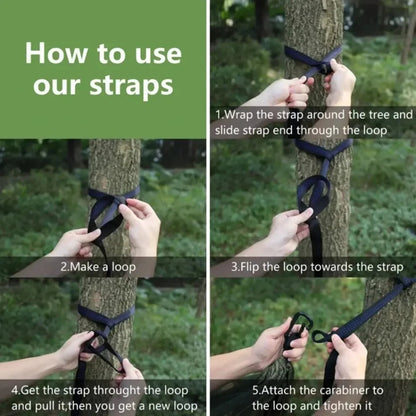 How to use our straps

1.Wrap the strap around the tree and slide strap end through the loop

2.Make a loop

3.Flip the loop towards the strap

4.Get the strap throught the loop and pull it,then you get a new loop

5.Attach the carabiner to the loop and tighten it